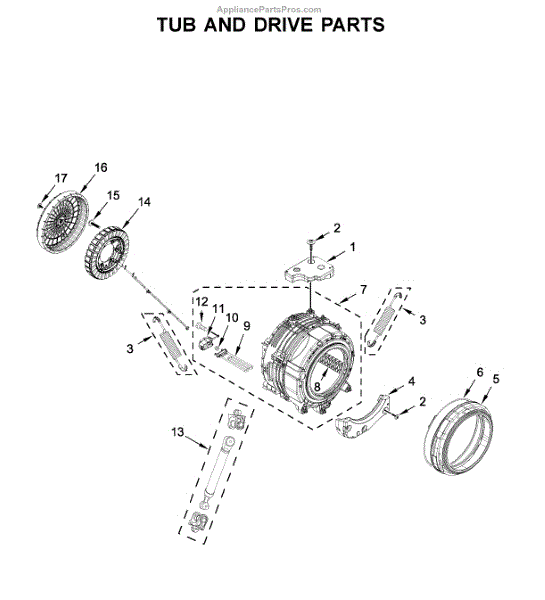 AppliancePartsPros.com

TUB AND DRIVE PARTS

17
16
15
14
2
1
7
3
12
11
10
9
3
8
4
2
6
5
13