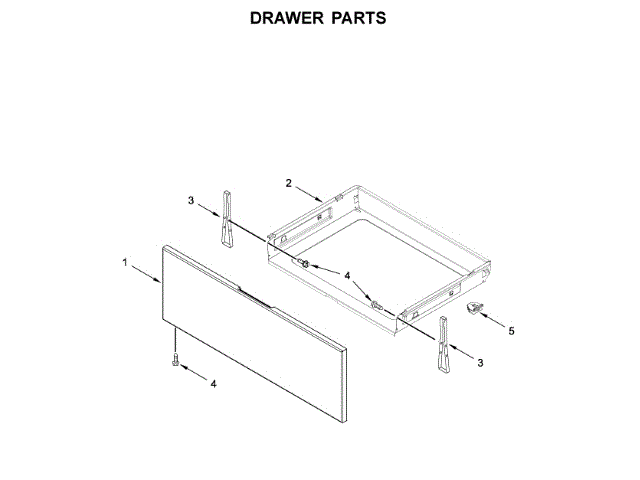 DRAWER PARTS

2
3
1
4
5
3
4