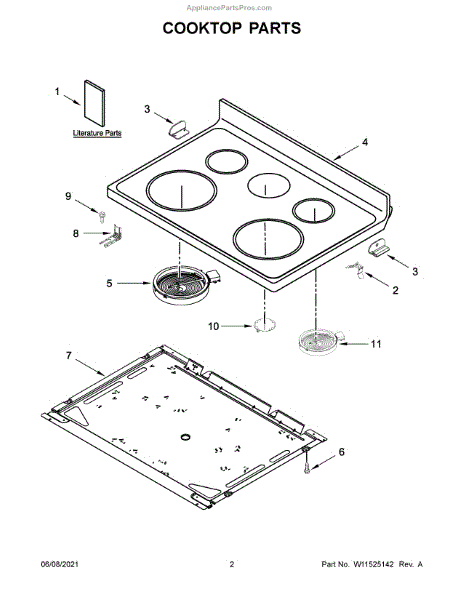 AppliancePartsPros.com

COOKTOP PARTS

1

Literature Parts

3

4

9

8

5

3

2

10

11

7

6

06/08/2021

2

Part No. W11525142 Rev. A