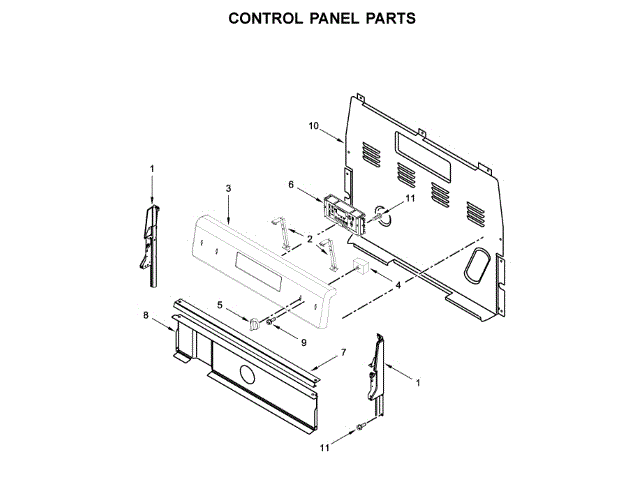 CONTROL PANEL PARTS

10
1
3
6
11
2
4
5
8
9
7
1
11