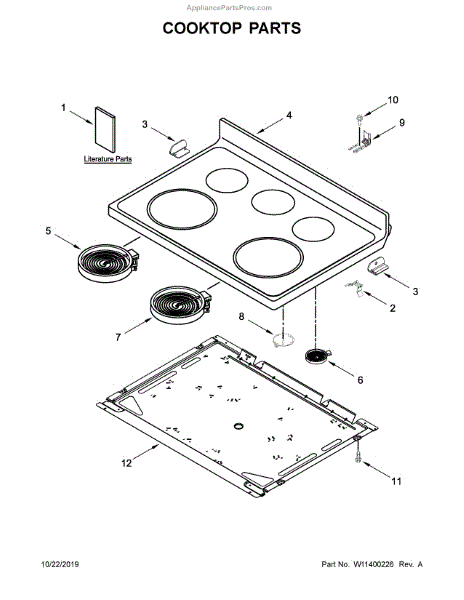 AppliancePartsPros.com

COOKTOP PARTS

1

Literature Parts

3

4

10

9

5

3

2

7

8

6

12

11

10/22/2019

Part No. W11400226 Rev. A