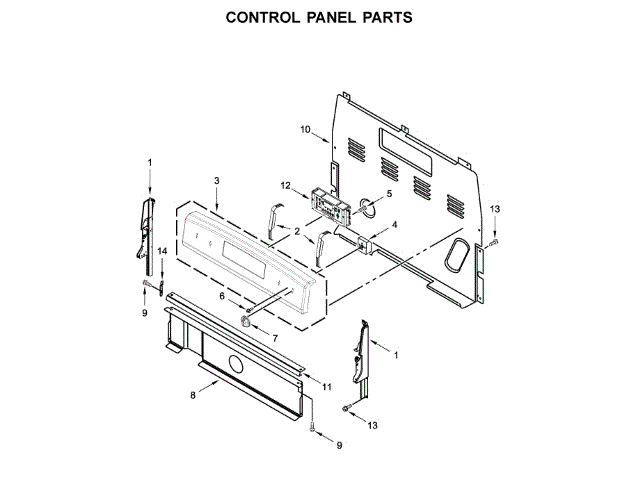 CONTROL PANEL PARTS

10

1

3

12

5

13

4

2

14

6

9

7

1

11

8

13

9