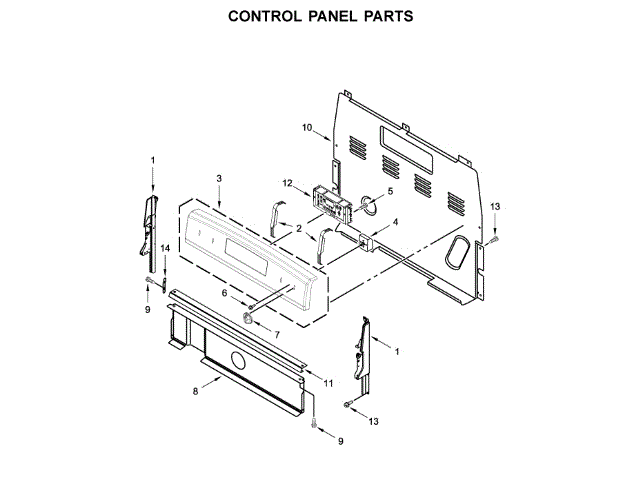 CONTROL PANEL PARTS

10
1
3
12
5
13
2
4
14
6
9
7
1
11
8
13
9