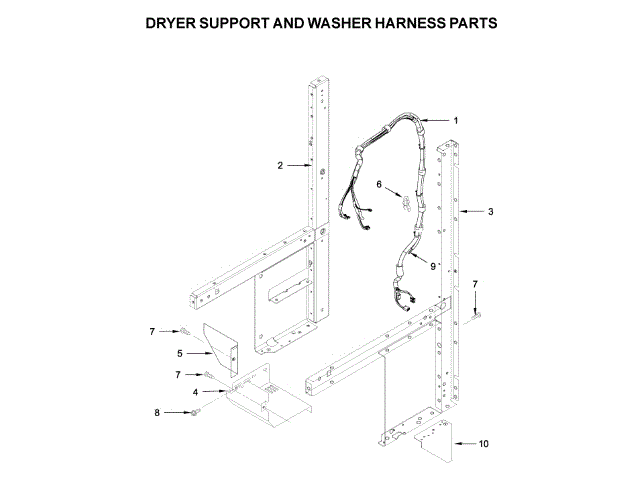 DRYER SUPPORT AND WASHER HARNESS PARTS

1

2

6

3

9

7

7

5

7

4

8

10