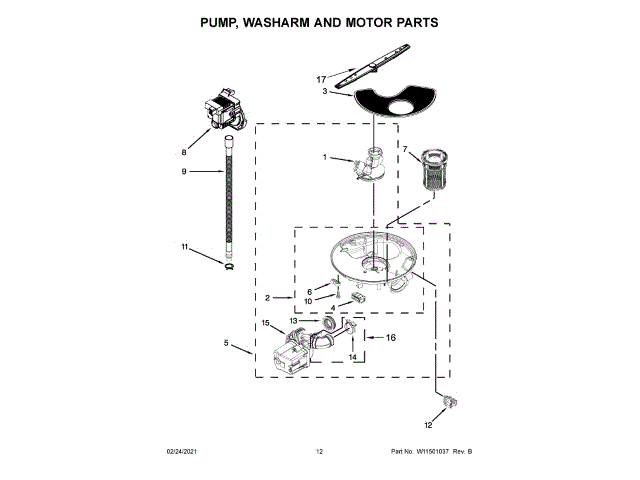 PUMP, WASHARM AND MOTOR PARTS

17
3
8
1
7
9
11
6
2
10
4
13
15
16
5
14
12

02/24/2021

12

Part No. W11501037 Rev. B