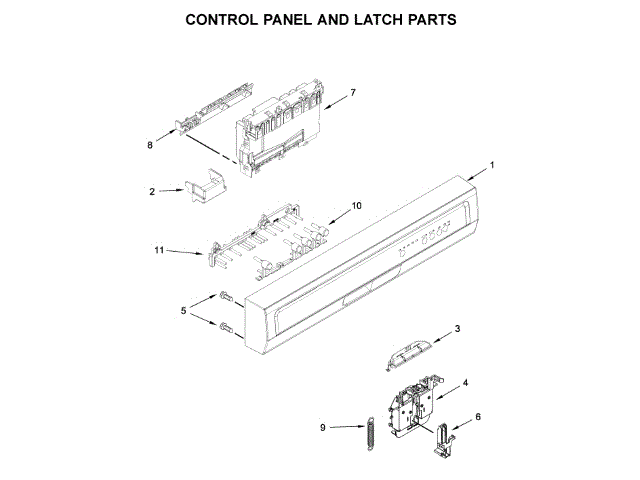 CONTROL PANEL AND LATCH PARTS

7

8

1

2

10

11

5

3

4

6

9