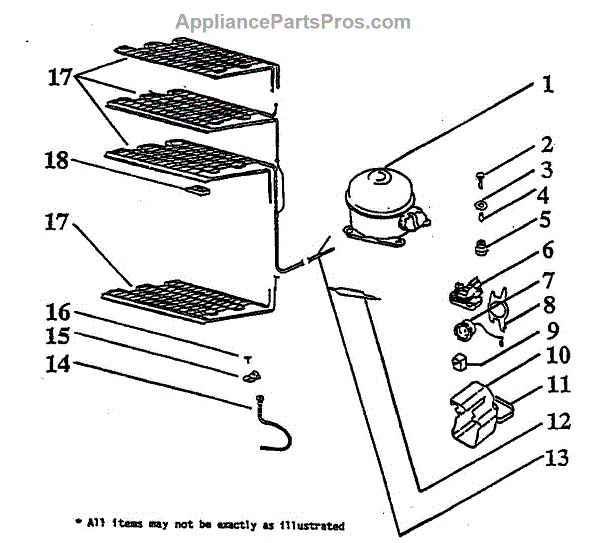 AppliancePartsPros.com

17
18
17
16
15
14

1
2
3
4
5
6
7
8
9
10
11
12
13

* All items may not be exactly as illustrated