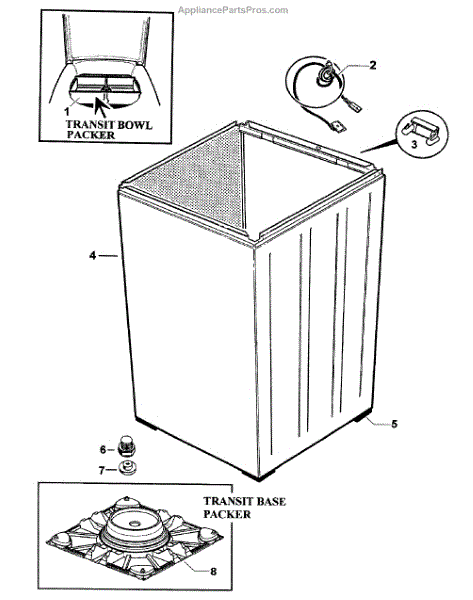 AppliancePartsPros.com

1

TRANSIT BOWL PACKER

2

3

4

5

6

7

TRANSIT BASE PACKER

8