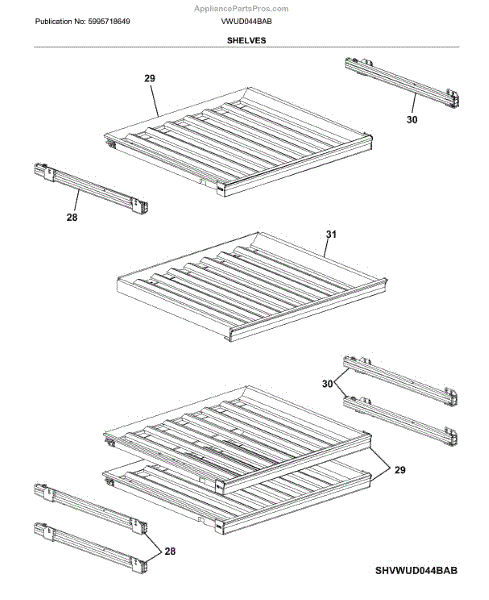 AppliancePartsPros.com

Publication No: 5995718649

VWUD044BAB

SHELVES

29

30

28

31

30

29

28

SHVWUD044BAB