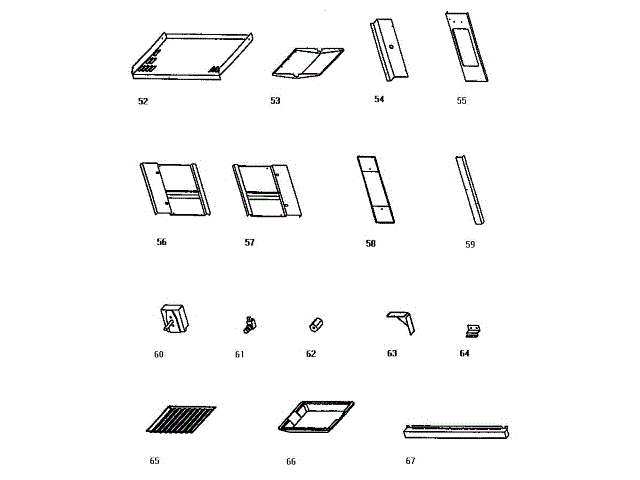 52
53
54
55

56
57
58
59

60
61
62
63
64

65
66
67