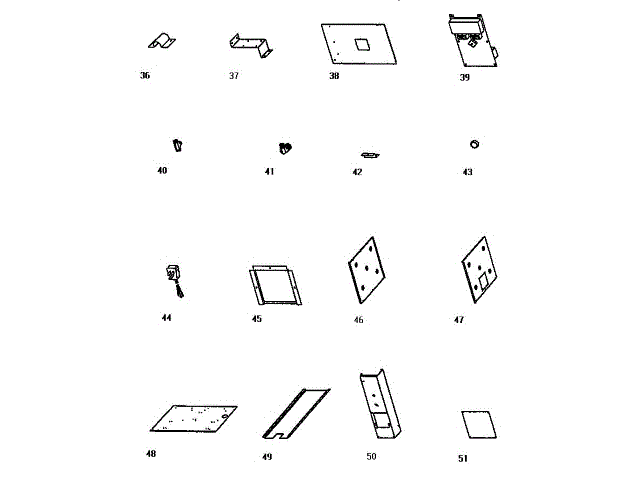 36
37
38
39
40
41
42
43
44
45
46
47
48
49
50
51