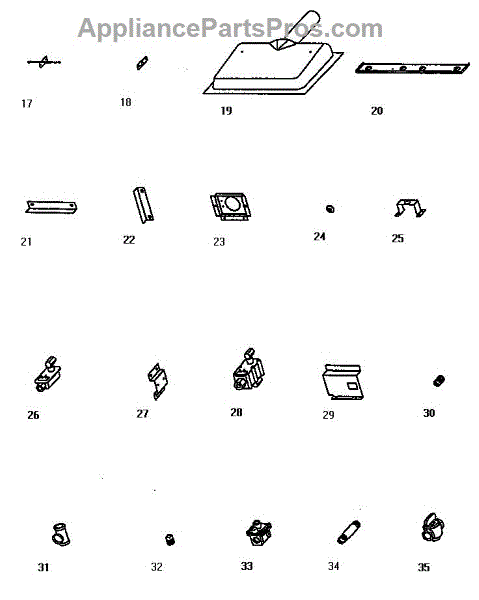 AppliancePartsPros.com

17 18 19 20

21 22 23 24 25

26 27 28 29 30

31 32 33 34 35