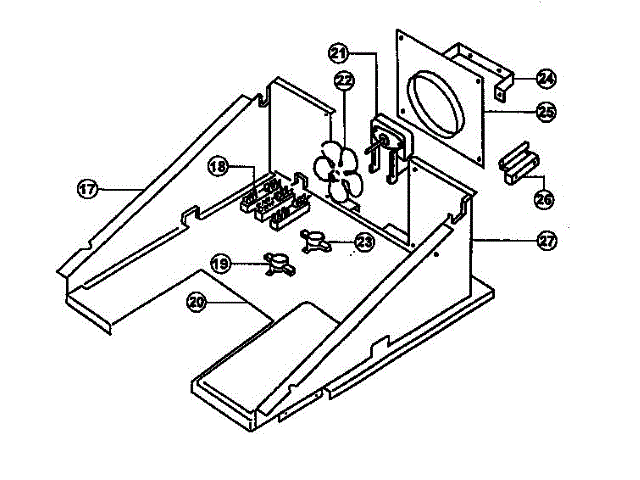 21
22
24
25
18
17
26
23
27
19
20