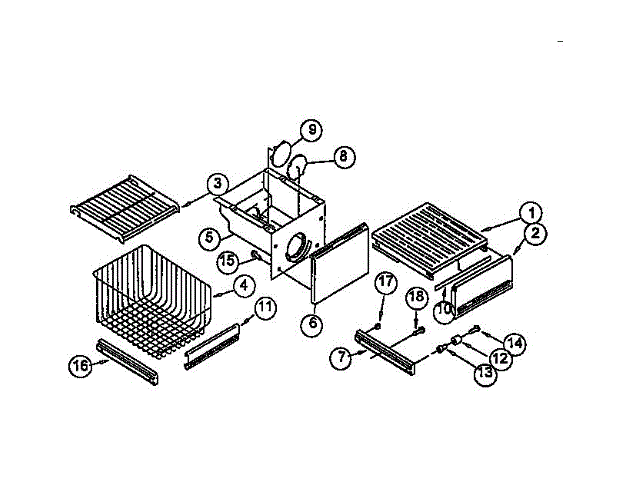 9
8
3
1
2
5
15
4
11
6
17
18
10
14
12
13
7
16