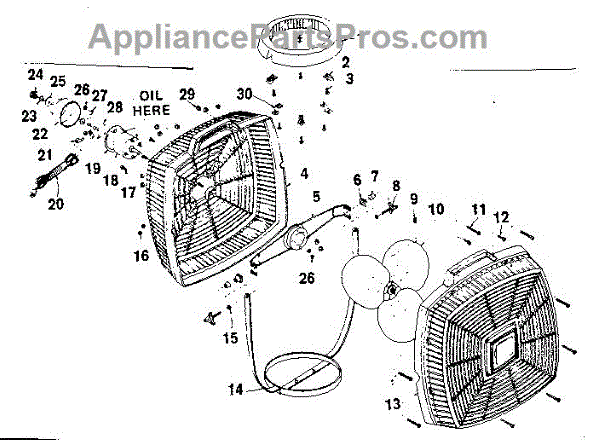 AppliancePartsPros.com

2
3
24
25
26
27
28
OIL HERE
29
30
23
22
21
19
18
17
20
4
5
6
7
8
9
10
11
12
16
26
15
14
13