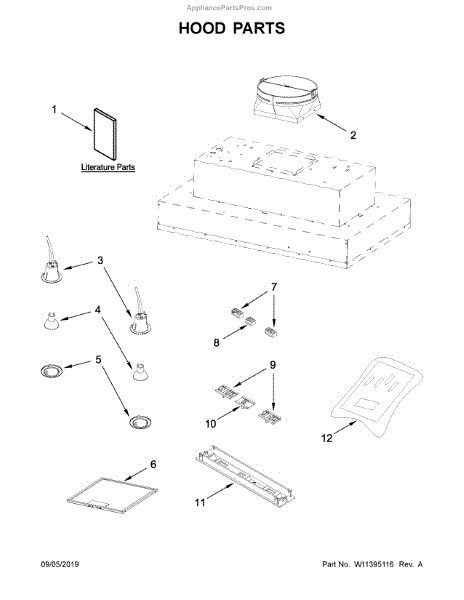 AppliancePartsPros.com

HOOD PARTS

1

Literature Parts

2

3

4

5

6

7

8

9

10

11

12

09/05/2019

Part No. W11395116 Rev. A