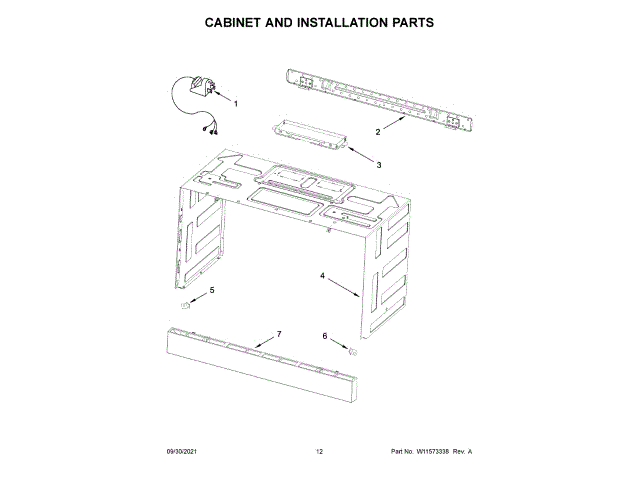 CABINET AND INSTALLATION PARTS

1

2

3

4

5

6

7

09/30/2021

12

Part No. W11573338 Rev. A