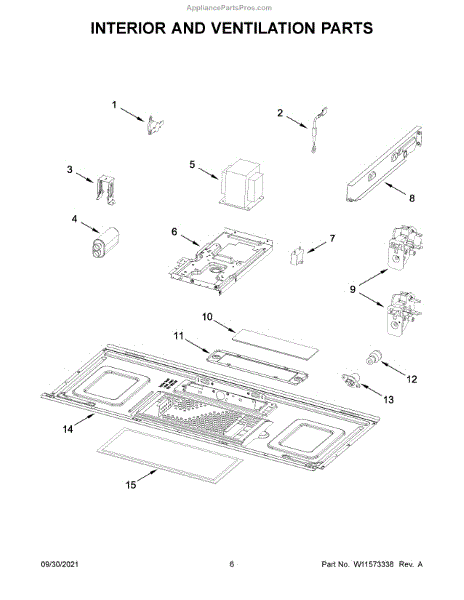 AppliancePartsPros.com

INTERIOR AND VENTILATION PARTS

1
2
3
5
8
4
6
7
9
10
11
12
13
14
15

09/30/2021

6

Part No. W11573338 Rev. A