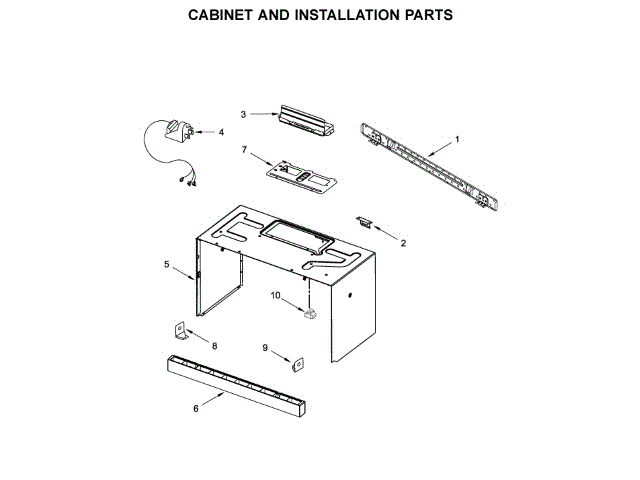 CABINET AND INSTALLATION PARTS

3
4
1
7
2
5
10
8
9
6