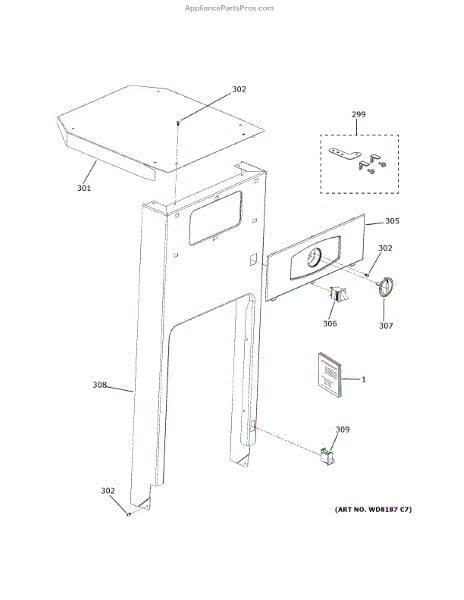 AppliancePartsPros.com

302

299

301

305

302

306

307

308

1

309

302

(ART NO. WD8187 C7)