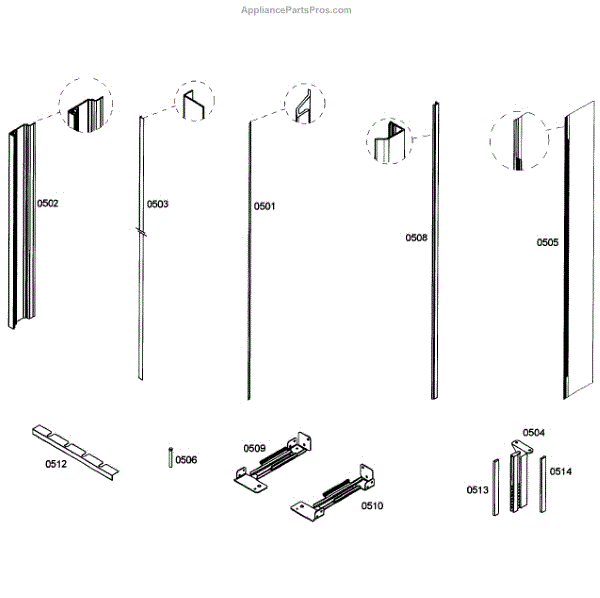 AppliancePartsPros.com

0502

0503

0501

0508

0505

0512

0506

0509

0510

0504

0513

0514