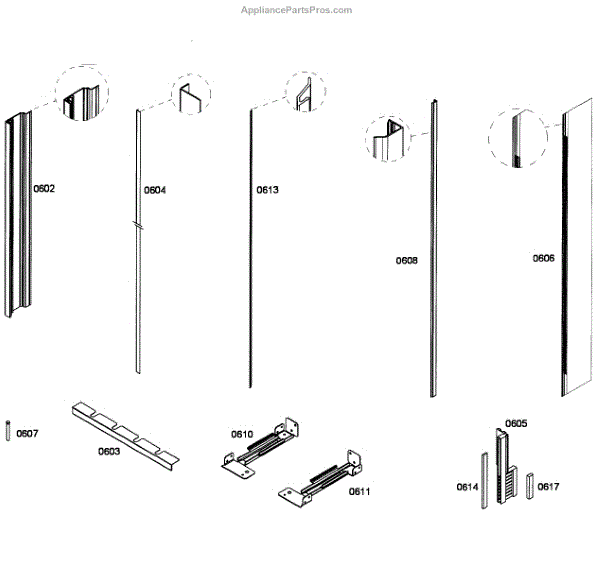 AppliancePartsPros.com

0602
0604
0613
0608
0606
0607
0603
0610
0611
0605
0614
0617