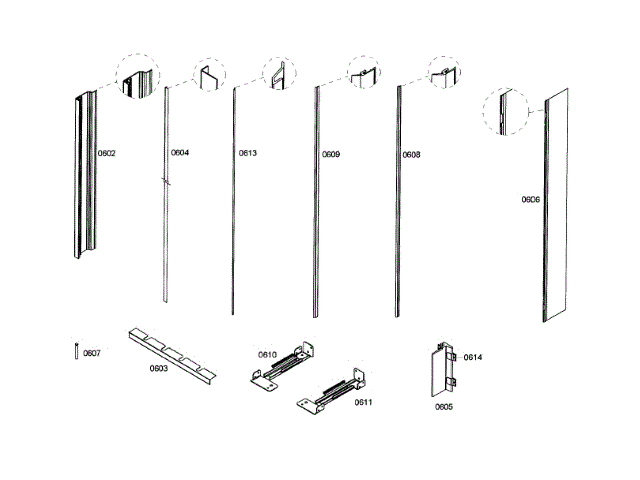 0602
0604
0613
0609
0608
0606
0607
0603
0610
0611
0614
0605