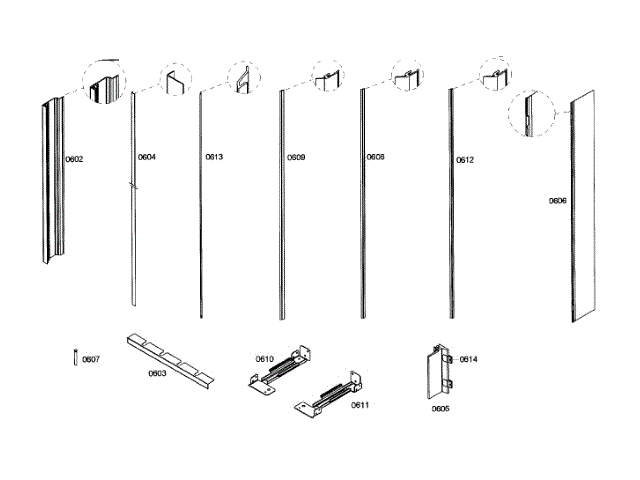 0602
0604
0613
0609
0608
0612
0606
0607
0603
0610
0611
0614
0605