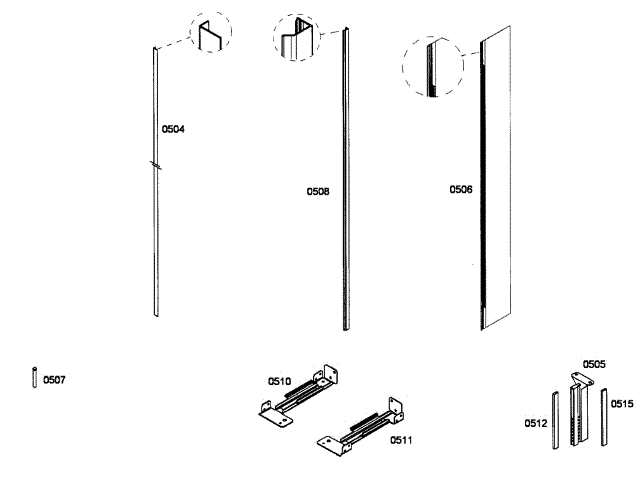 0504

0508

0506

0507

0510

0511

0505

0512

0515