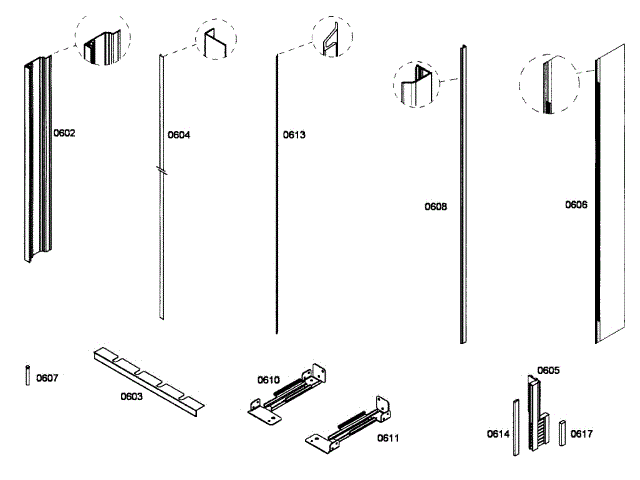 0602
0604
0613
0608
0606
0607
0603
0610
0611
0605
0614
0617