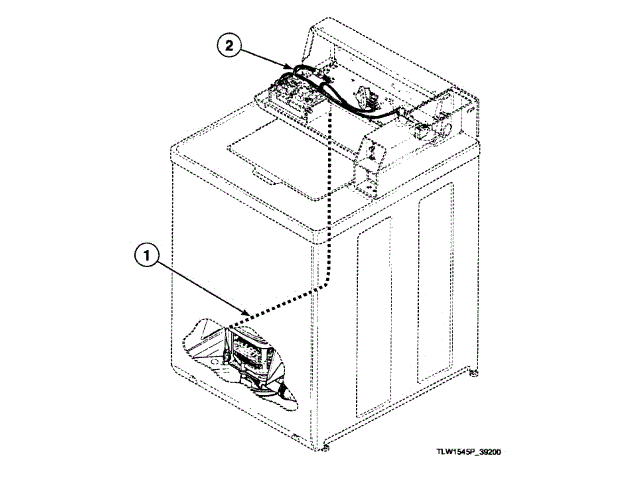 2

1

TLW1545P_39200