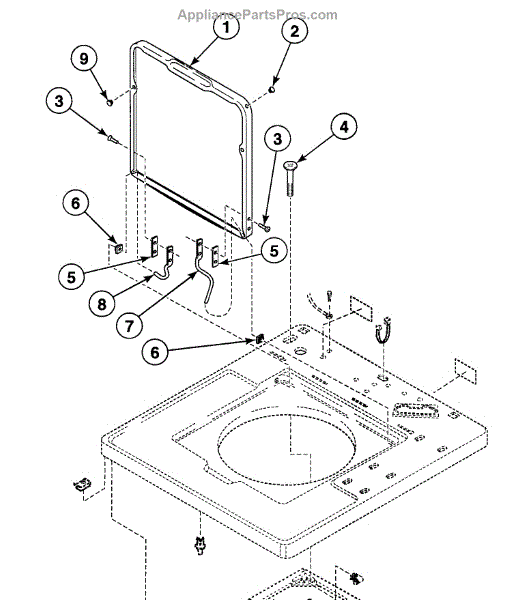 AppliancePartsPros.com

1
2
9
3
3
4
6
5
5
8
7
6