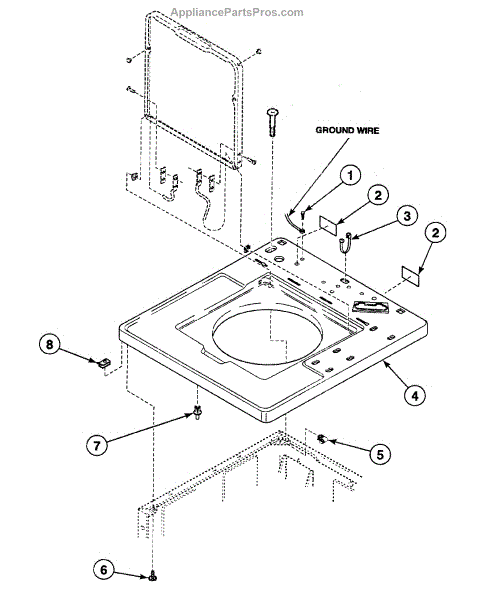 AppliancePartsPros.com

GROUND WIRE

1
2
3
2
8
4
7
5
6