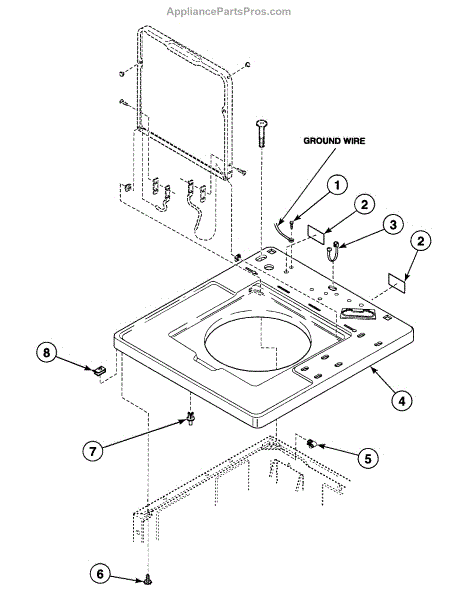 AppliancePartsPros.com

GROUND WIRE

1

2

3

2

8

4

7

5

6