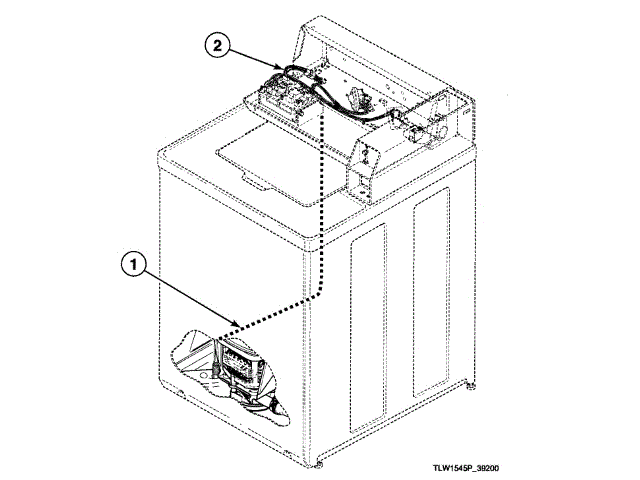 2

1

TLW1545P_39200