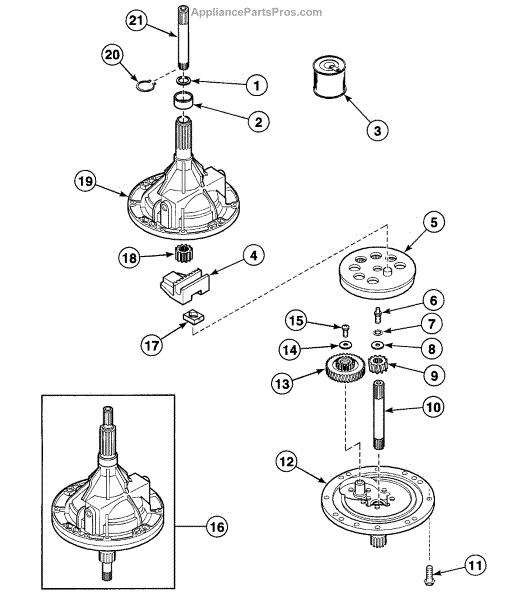 AppliancePartsPros.com

21
20
1
2
3
19
5
18
4
6
15
7
14
8
17
13
9
10
12
16
11