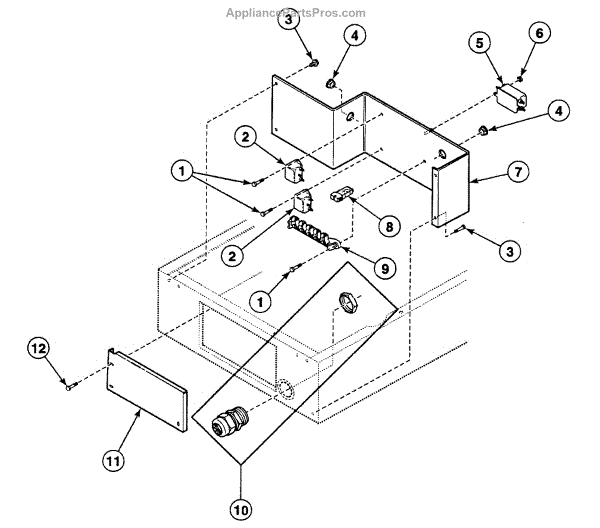 AppliancePartsPros.com

3
4
5
6
4
2
1
7
8
2
3
9
1
12
11
10