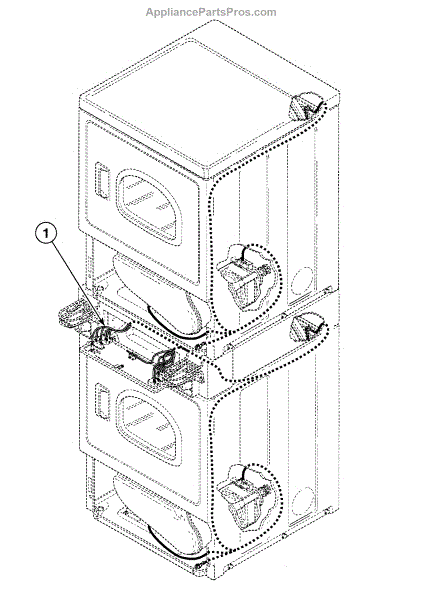 AppliancePartsPros.com

1