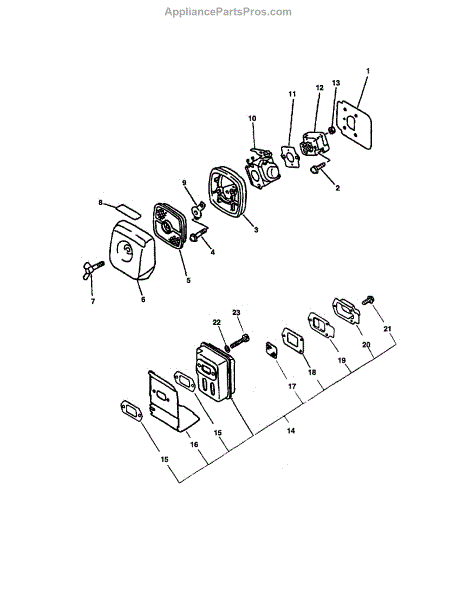 AppliancePartsPros.com

1
13
12
11
10
2
9
8
3
4
5
7
6

23
22
21
20
19
18
17
14
15
16
15