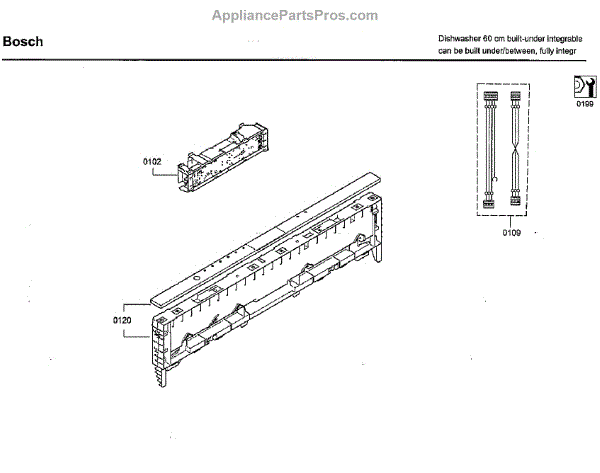 AppliancePartsPros.com

Bosch

Dishwasher 60 cm built-under integrable can be built under/between, fully integr

0199

0102

0109

0120