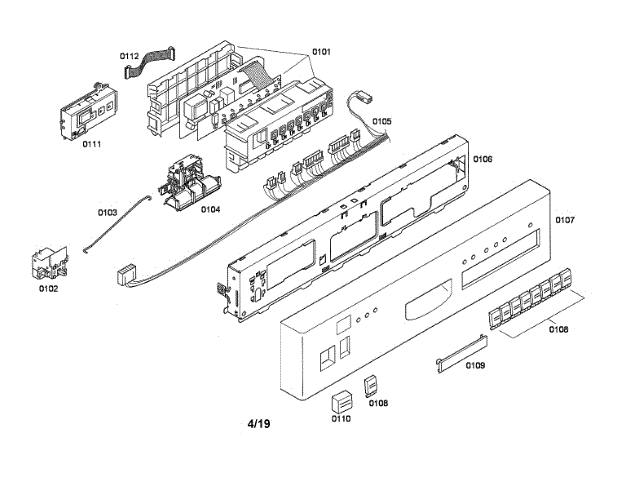 0112
0101
0111
0105
0106
0103
0104
0107
0102
0108
0109
0108
0110
4/19