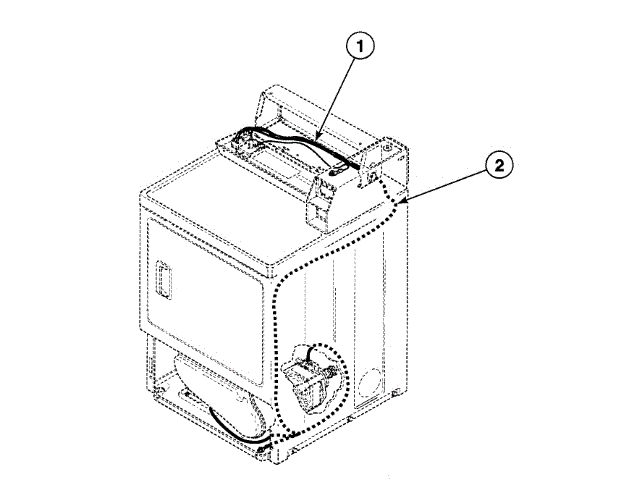 1

2