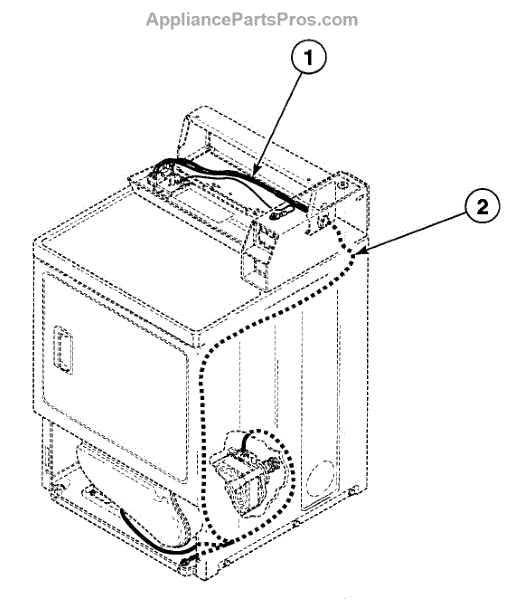 AppliancePartsPros.com

1

2