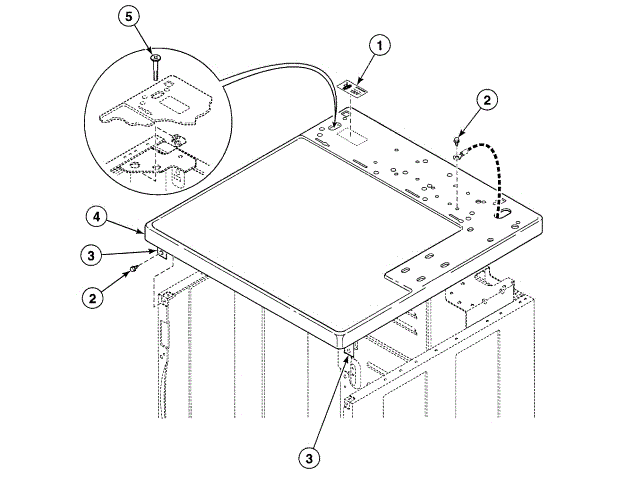 5
1
2
4
3
2
3