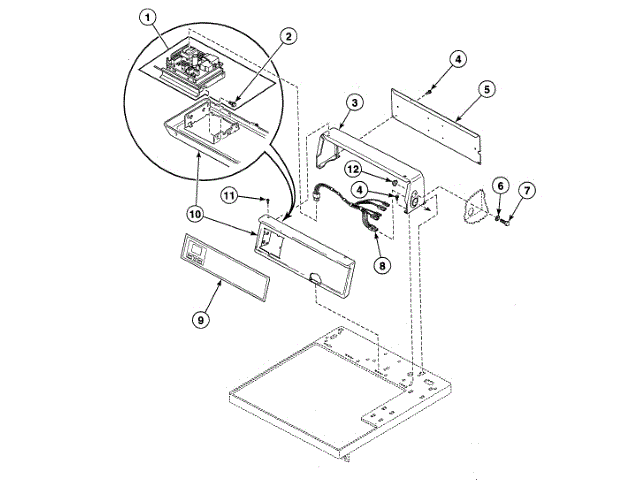 1
2
4
5
3
12
4
6
7
11
10
8
9