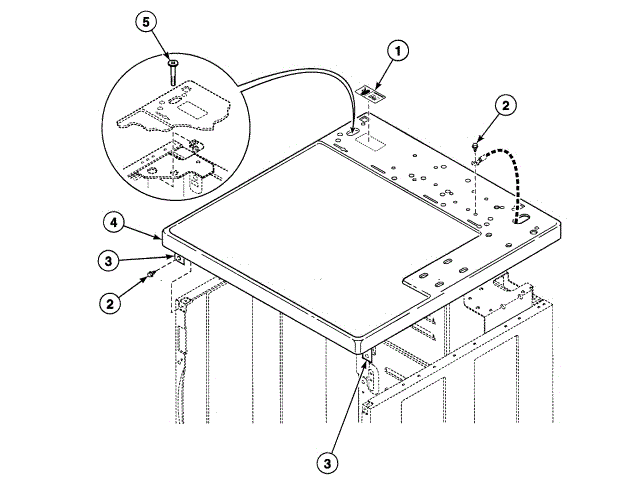 5
1
2
4
3
2
3