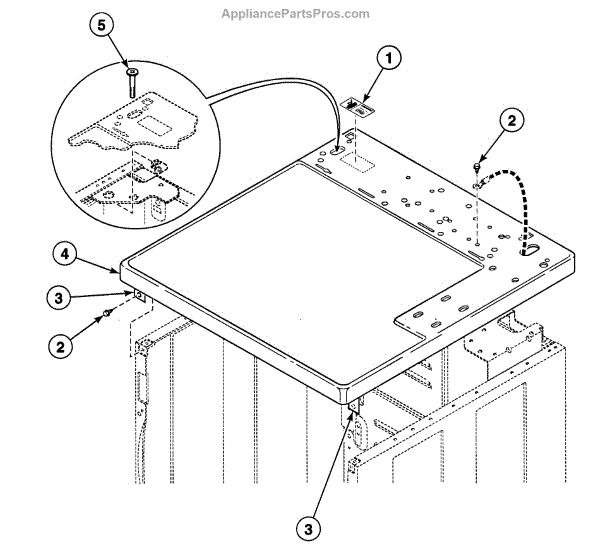 AppliancePartsPros.com

5

1

2

4

3

2

3