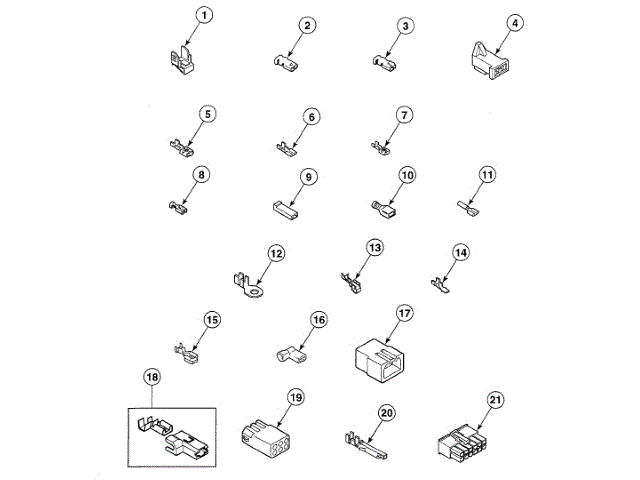 1
2
3
4
5
6
7
8
9
10
11
12
13
14
15
16
17
18
19
20
21