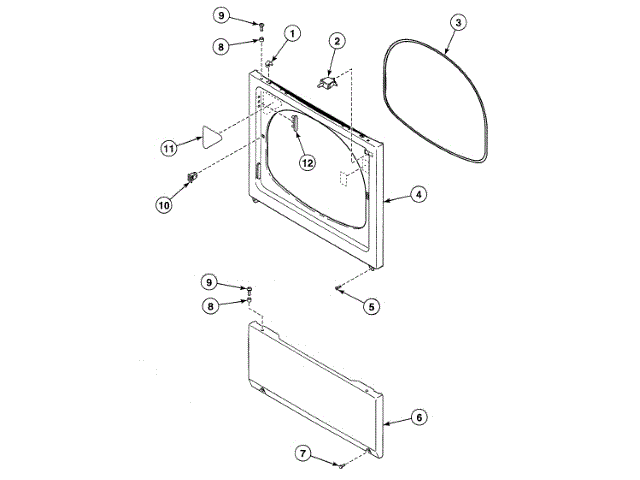 9
8
1
2
3
11
12
10
4
9
8
5
6
7