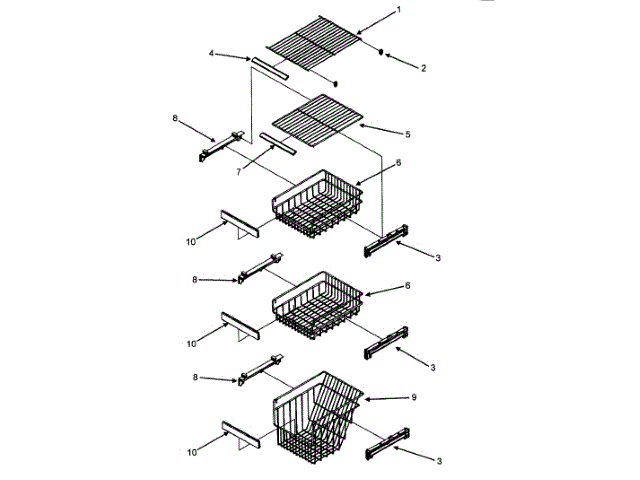 1
4
2
8
5
7
6
10
3
8
6
10
3
8
9
10
3